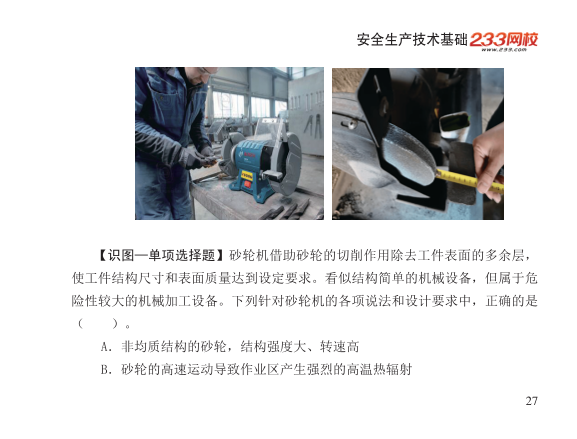 安全生产技术基础 233网校 www.233.com

【识图—单项选择题】砂轮机借助砂轮的切削作用除去工件表面的多余层，使工件结构尺寸和表面质量达到设定要求。看似结构简单的机械设备，但属于危险性较大的机械加工设备。下列针对砂轮机的各项说法和设计要求中，正确的是（ ）。

A．非均质结构的砂轮，结构强度大、转速高

B．砂轮的高速运动导致作业区产生强烈的高温热辐射

27