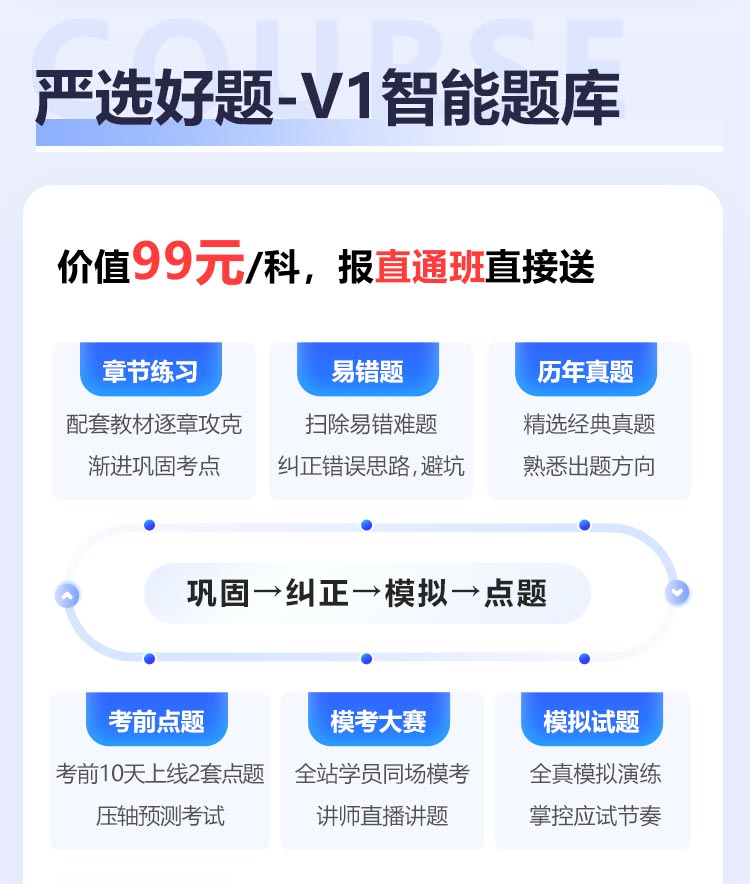 严选好题-V1智能题库

价值99元/科，报直通班直接送

章节练习
配套教材逐章攻克
渐进巩固考点

易错题
扫除易错难题
纠正错误思路，避坑

历年真题
精选经典真题
熟悉出题方向

巩固→纠正→模拟→点题

考前点题
考前10天上线2套点题
压轴预测考试

模考大赛
全站学员同场模考
讲师直播讲题

模拟试题
全真模拟演练
掌控应试节奏

COURSE