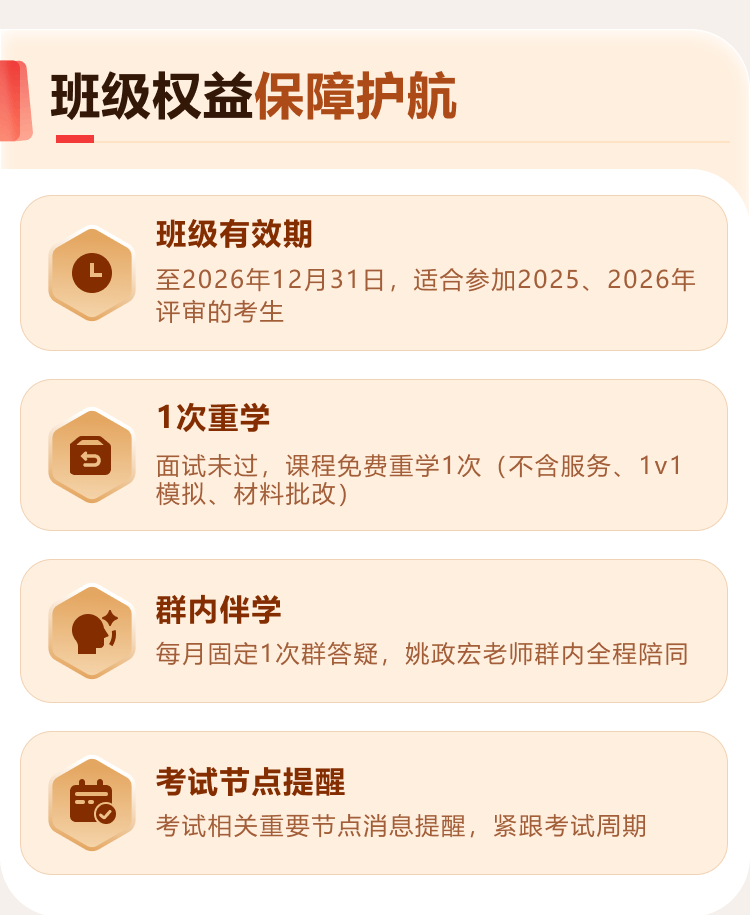 班级权益保障护航

班级有效期

至2026年12月31日，适合参加2025、2026年评审的考生

1次重学

面试未过，课程免费重学1次（不含服务、1v1模拟、材料批改）

群内伴学

每月固定1次群答疑，姚政宏老师群内全程陪同

考试节点提醒

考试相关重要节点消息提醒，紧跟考试周期