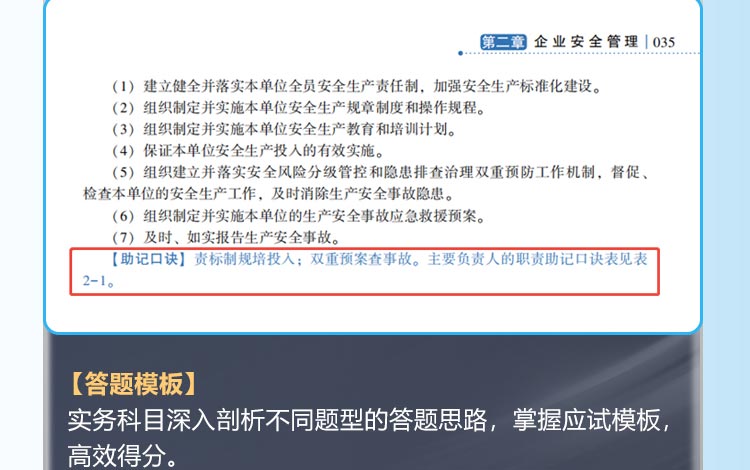 第二章 企业安全管理 | 035

（1）建立健全并落实本单位全员安全生产责任制，加强安全生产标准化建设。
（2）组织制定并实施本单位安全生产规章制度和操作规程。
（3）组织制定并实施本单位安全生产教育和培训计划。
（4）保证本单位安全生产投入的有效实施。
（5）组织建立并落实安全风险分级管控和隐患排查治理双重预防工作机制，督促、检查本单位的安全生产工作，及时消除生产安全事故隐患。
（6）组织制定并实施本单位的生产安全事故应急救援预案。
（7）及时、如实报告生产安全事故。

【助记口诀】责标制规培投入；双重预案查事故。主要负责人的职责助记口诀表见表2-1。

【答题模板】
实务科目深入剖析不同题型的答题思路，掌握应试模板，高效得分。