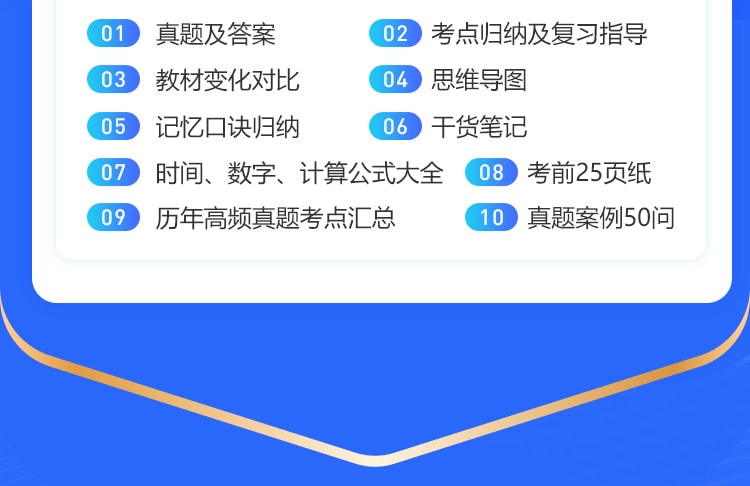 01 真题及答案
02 考点归纳及复习指导
03 教材变化对比
04 思维导图
05 记忆口诀归纳
06 干货笔记
07 时间、数字、计算公式大全
08 考前25页纸
09 历年高频真题考点汇总
10 真题案例50问