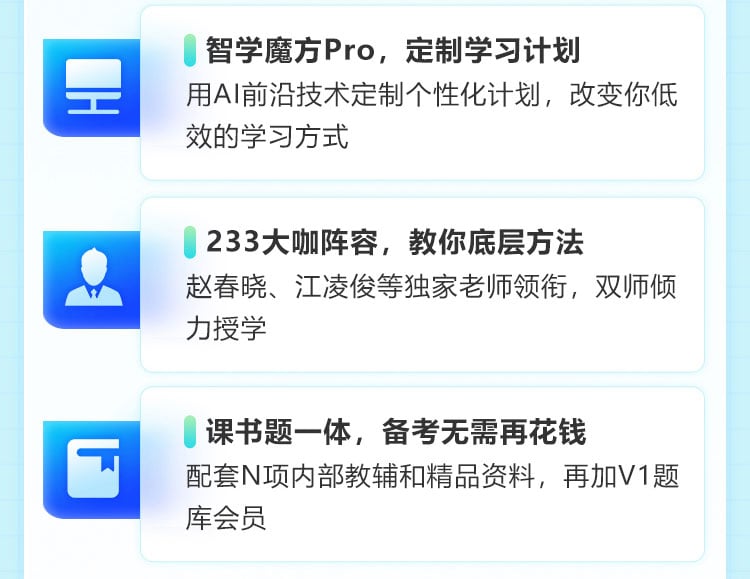 智学魔方Pro，定制学习计划

用AI前沿技术定制个性化计划，改变你低效的学习方式

233大咖阵容，教你底层方法

赵春晓、江凌俊等独家老师领衔，双师倾力授学

课书题一体，备考无需再花钱

配套N项内部教辅和精品资料，再加V1题库会员