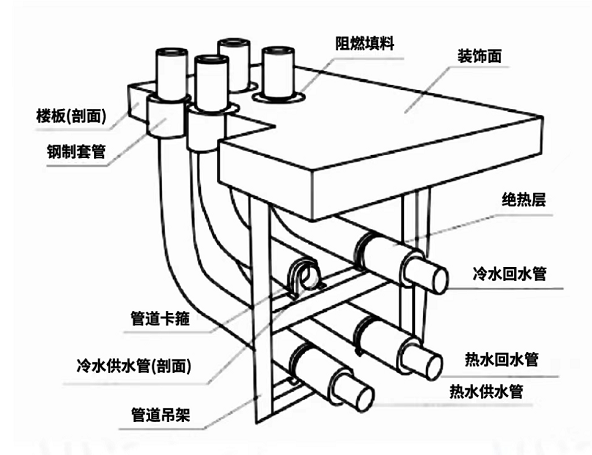 阻燃填料
装饰面
楼板(剖面)
钢制套管
绝热层
冷水回水管
管道卡箍
冷水供水管(剖面)
热水回水管
热水供水管
管道吊架