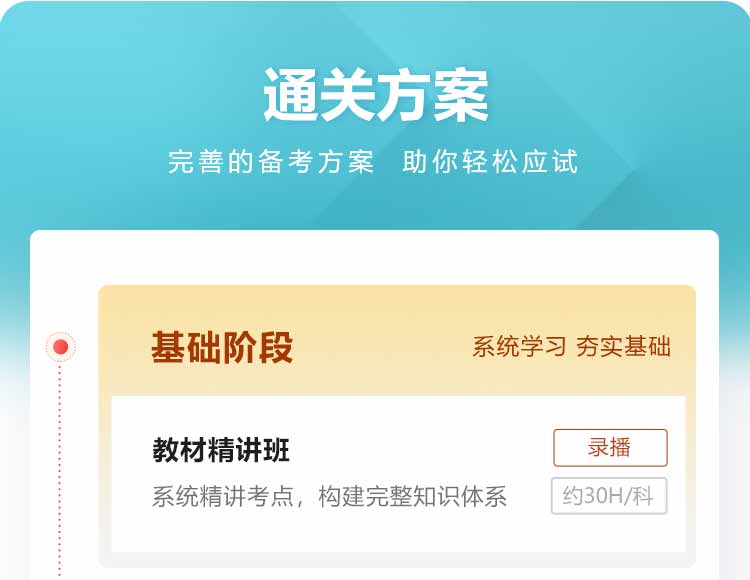 通关方案

完善的备考方案 助你轻松应试

基础阶段

系统学习 夯实基础

教材精讲班

录播

系统精讲考点，构建完整知识体系

约30H/科